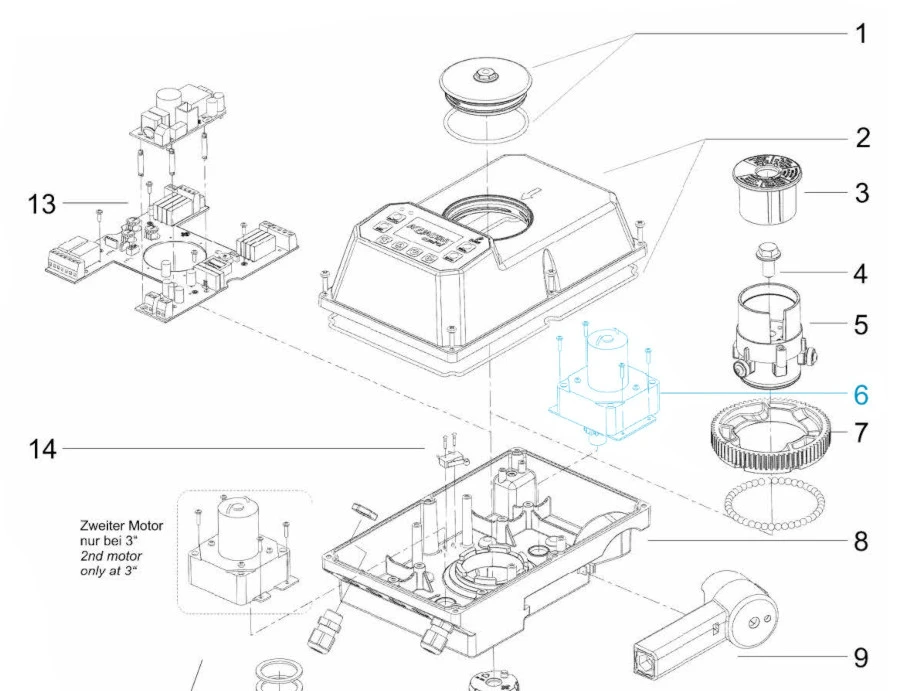 1
2
3
4
5
6
7
8
9
13
14
Zweiter Motor nur bei 3"
2nd motor only at 3"