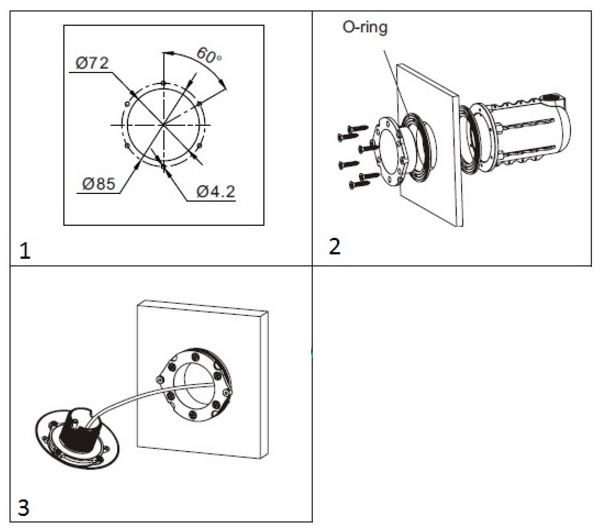 Ø72

60°

Ø85

Ø4.2

1

O-ring

2

3